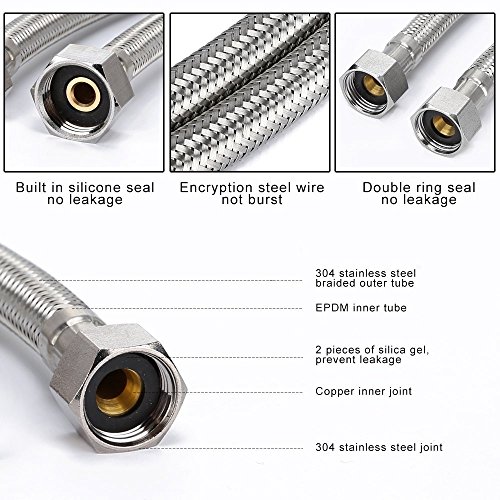 Built in silicone seal
no leakage

Encryption steel wire
not burst

Double ring seal
no leakage

304 stainless steel
braided outer tube

EPDM inner tube

2 pieces of silica gel,
prevent leakage

Copper inner joint

304 stainless steel joint