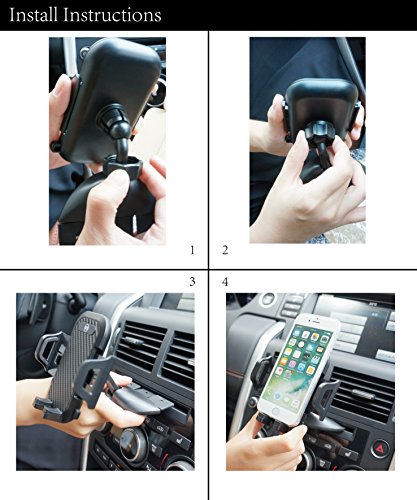 Install Instructions

1

2

3

4