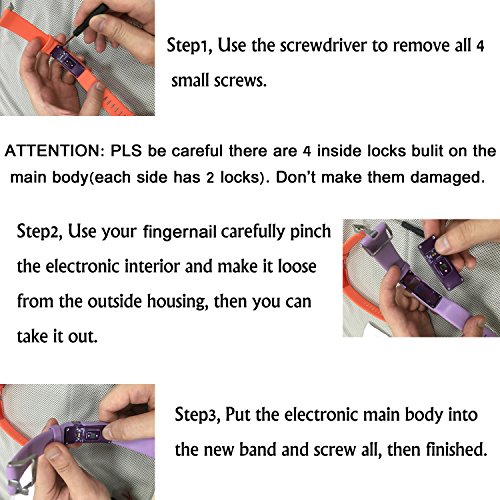 Step1, Use the screwdriver to remove all 4 small screws.

ATTENTION: PLS be careful there are 4 inside locks bulit on the main body(each side has 2 locks). Don't make them damaged.

Step2, Use your fingernail carefully pinch the electronic interior and make it loose from the outside housing, then you can take it out.

Step3, Put the electronic main body into the new band and screw all, then finished.