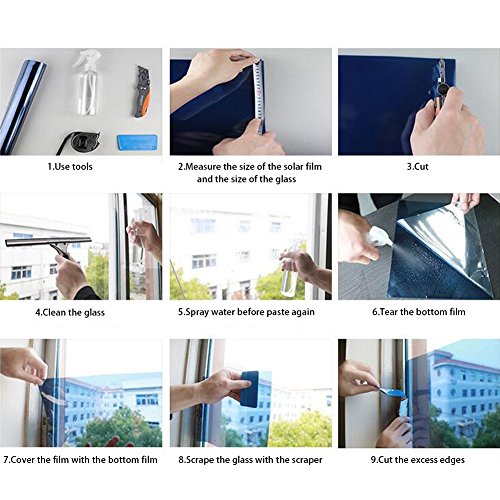 1.Use tools

2.Measure the size of the solar film and the size of the glass

3.Cut

4.Clean the glass

5.Spray water before paste again

6.Tear the bottom film

7.Cover the film with the bottom film

8.Scrape the glass with the scraper

9.Cut the excess edges