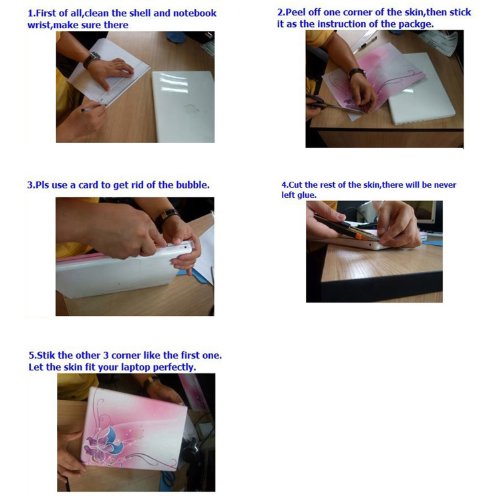 1.First of all,clean the shell and notebook wrist,make sure there

2.Peel off one corner of the skin,then stick it as the instruction of the packge.

3.Pls use a card to get rid of the bubble.

4.Cut the rest of the skin,there will be never left glue.

5.Stik the other 3 corner like the first one. Let the skin fit your laptop perfectly.