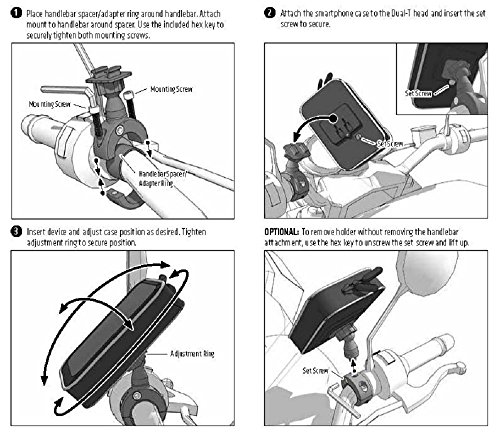 1 Place handlebar spacer/adapter ring around handlebar. Attach mount to handlebar around spacer. Use the included hex key to securely tighten both mounting screws.

Mounting Screw

Mounting Screw

Handlebar Spacer/ Adapter Ring

2 Attach the smartphone case to the Dual-T head and insert the set screw to secure.

Set Screw

Set Screw

3 Insert device and adjust case position as desired. Tighten adjustment ring to secure position.

Adjustment Ring

OPTIONAL: To remove holder without removing the handlebar attachment, use the hex key to unscrew the set screw and lift up.

Set Screw