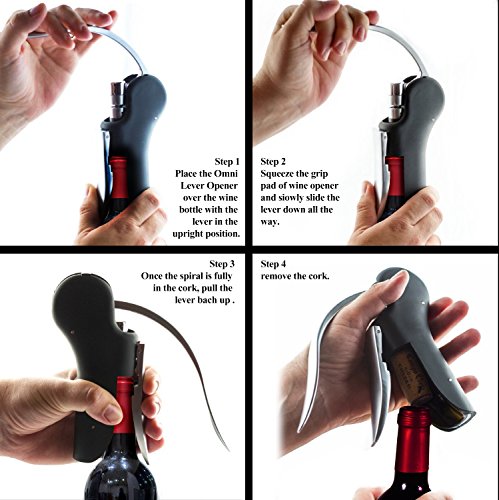 Step 1
Place the Omni Lever Opener over the wine bottle with the lever in the upright position.

Step 2
Squeeze the grip pad of wine opener and siowly slide the lever down all the way.

Step 3
Once the spiral is fully in the cork, pull the lever bach up .

Step 4
remove the cork.