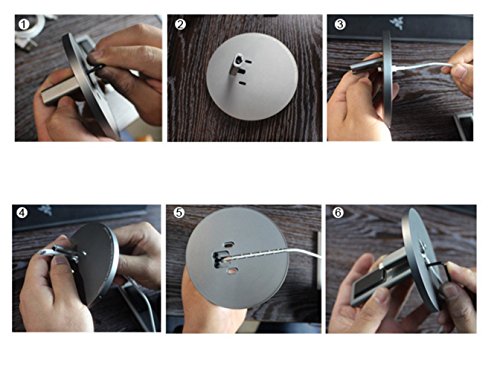 1

2

3

4

5

6