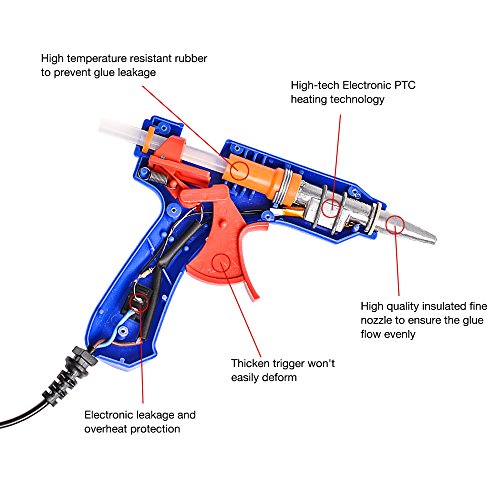 High temperature resistant rubber to prevent glue leakage

High-tech Electronic PTC heating technology

High quality insulated fine nozzle to ensure the glue flow evenly

Thicken trigger won't easily deform

Electronic leakage and overheat protection