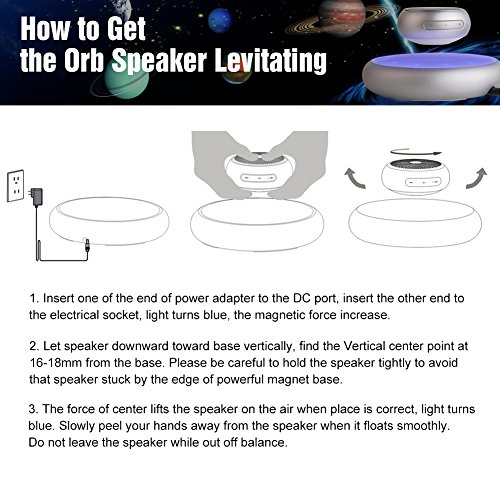 How to Get the Orb Speaker Levitating

1. Insert one of the end of power adapter to the DC port, insert the other end to the electrical socket, light turns blue, the magnetic force increase.

2. Let speaker downward toward base vertically, find the Vertical center point at 16-18mm from the base. Please be careful to hold the speaker tightly to avoid that speaker stuck by the edge of powerful magnet base.

3. The force of center lifts the speaker on the air when place is correct, light turns blue. Slowly peel your hands away from the speaker when it floats smoothly. Do not leave the speaker while out off balance.