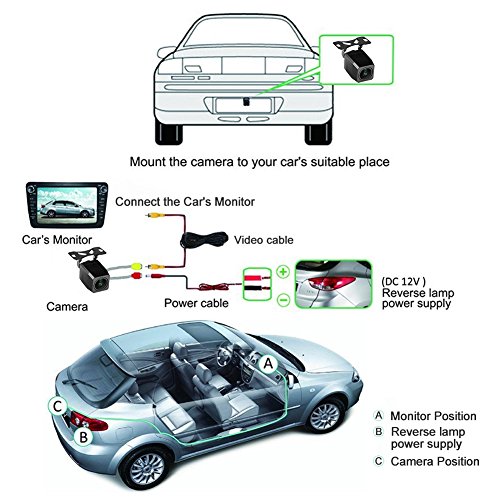 Mount the camera to your car's suitable place

Connect the Car's Monitor

Car's Monitor

Video cable

Camera

Power cable

+

−

(DC 12V )
Reverse lamp
power supply

A

C

B

A Monitor Position
B Reverse lamp power supply
C Camera Position