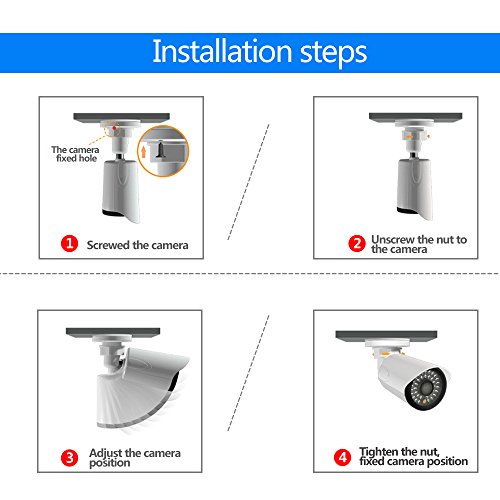 Installation steps

The camera fixed hole

1 Screwed the camera

2 Unscrew the nut to the camera

3 Adjust the camera position

4 Tighten the nut, fixed camera position