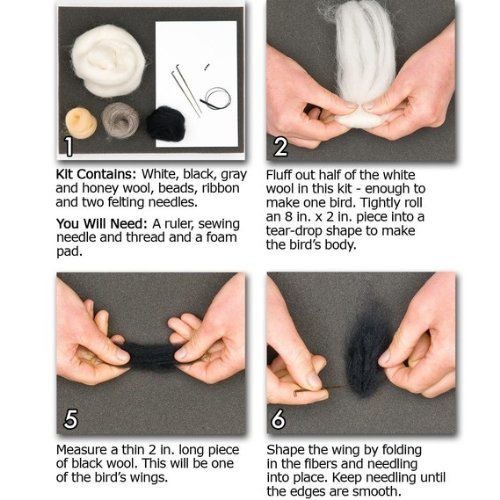 1

Kit Contains: White, black, gray and honey wool, beads, ribbon and two felting needles.

You Will Need: A ruler, sewing needle and thread and a foam pad.

2

Fluff out half of the white wool in this kit - enough to make one bird. Tightly roll an 8 in. x 2 in. piece into a tear-drop shape to make the bird's body.

5

Measure a thin 2 in. long piece of black wool. This will be one of the bird's wings.

6

Shape the wing by folding in the fibers and needling into place. Keep needling until the edges are smooth.