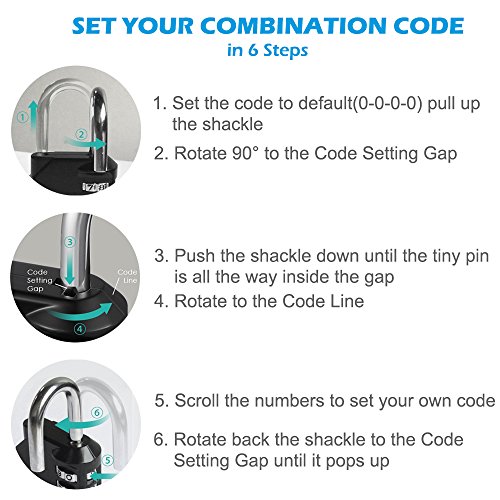 SET YOUR COMBINATION CODE
in 6 Steps

①
②
1. Set the code to default(0-0-0-0) pull up the shackle
2. Rotate 90° to the Code Setting Gap

③
Code Setting Gap
Code Line
④
3. Push the shackle down until the tiny pin is all the way inside the gap
4. Rotate to the Code Line

⑥
⑤
5. Scroll the numbers to set your own code
6. Rotate back the shackle to the Code Setting Gap until it pops up