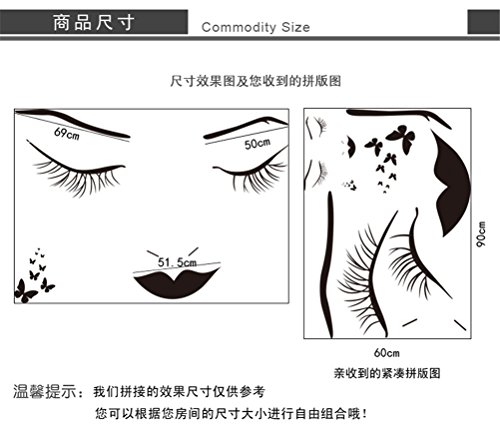 商品尺寸 Commodity Size

尺寸效果图及您收到的拼版图

69cm

50cm

51.5cm

90cm

60cm

亲收到的紧凑拼版图

温馨提示：我们拼接的效果尺寸仅供参考

您可以根据您房间的尺寸大小进行自由组合哦！