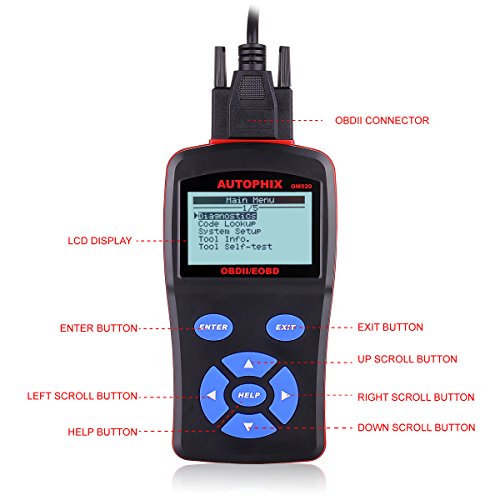 OBDII CONNECTOR

AUTOPHIX OM520

Main Menu
1/5
Diagnostics
Code Lookup
System Setup
Tool Info.
Tool Self-test

OBDII/EOBD

LCD DISPLAY

ENTER BUTTON

ENTER

EXIT

EXIT BUTTON

UP SCROLL BUTTON

LEFT SCROLL BUTTON

HELP

RIGHT SCROLL BUTTON

HELP BUTTON

DOWN SCROLL BUTTON