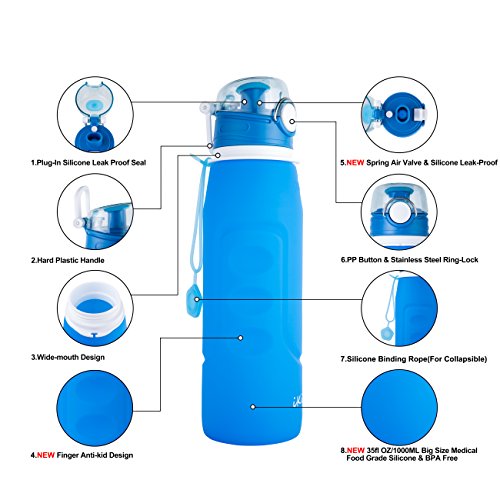 1.Plug-In Silicone Leak Proof Seal

2.Hard Plastic Handle

3.Wide-mouth Design

4.NEW Finger Anti-kid Design

5.NEW Spring Air Valve & Silicone Leak-Proof

6.PP Button & Stainless Steel Ring-Lock

7.Silicone Binding Rope(For Collapsible)

8.NEW 35fl OZ/1000ML Big Size Medical Food Grade Silicone & BPA Free