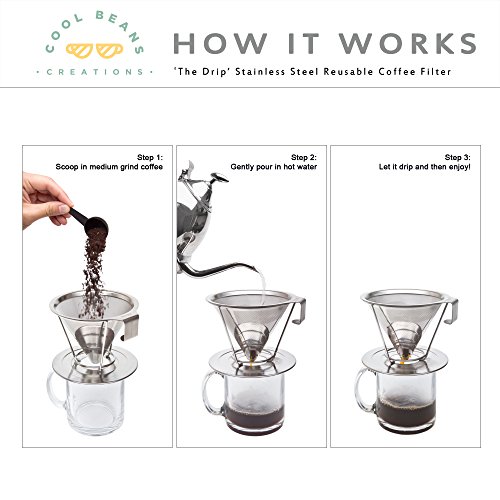 COOL BEANS
· CREATIONS ·

HOW IT WORKS
'The Drip' Stainless Steel Reusable Coffee Filter

Step 1:
Scoop in medium grind coffee

Step 2:
Gently pour in hot water

Step 3:
Let it drip and then enjoy!