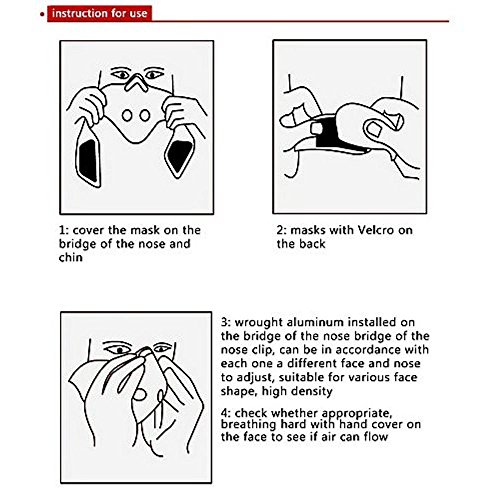 instruction for use

1: cover the mask on the bridge of the nose and chin

2: masks with Velcro on the back

3: wrought aluminum installed on the bridge of the nose bridge of the nose clip, can be in accordance with each one a different face and nose to adjust, suitable for various face shape, high density

4: check whether appropriate, breathing hard with hand cover on the face to see if air can flow