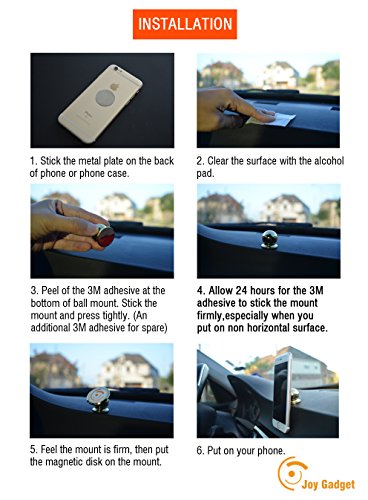 INSTALLATION

1. Stick the metal plate on the back of phone or phone case.

2. Clear the surface with the alcohol pad.

3. Peel of the 3M adhesive at the bottom of ball mount. Stick the mount and press tightly. (An additional 3M adhesive for spare)

4. Allow 24 hours for the 3M adhesive to stick the mount firmly,especially when you put on non horizontal surface.

5. Feel the mount is firm, then put the magnetic disk on the mount.

6. Put on your phone.

Joy Gadget