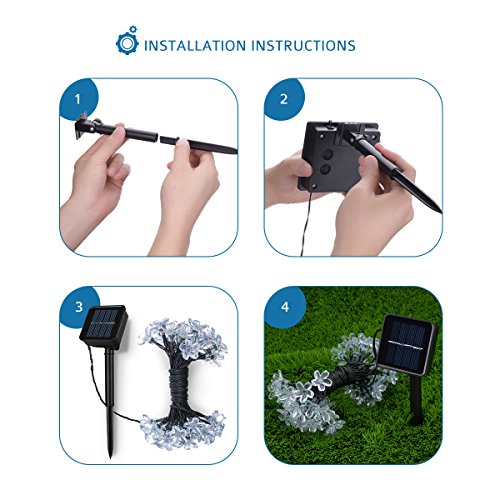 INSTALLATION INSTRUCTIONS

1

2

3

4