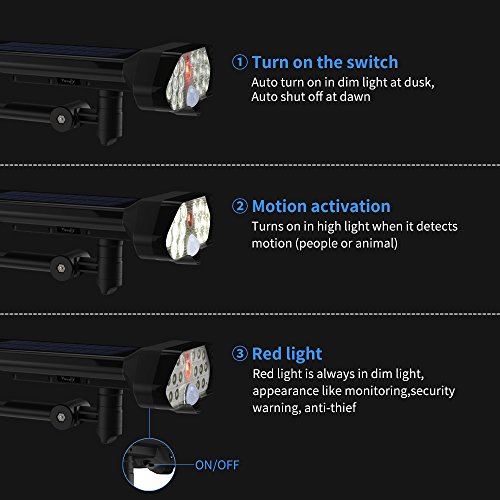 ① Turn on the switch
Auto turn on in dim light at dusk,
Auto shut off at dawn

② Motion activation
Turns on in high light when it detects motion (people or animal)

③ Red light
Red light is always in dim light, appearance like monitoring,security warning, anti-thief

ON/OFF