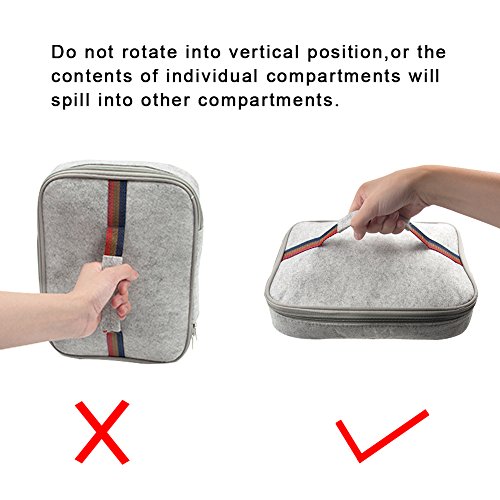 Do not rotate into vertical position,or the contents of individual compartments will spill into other compartments.