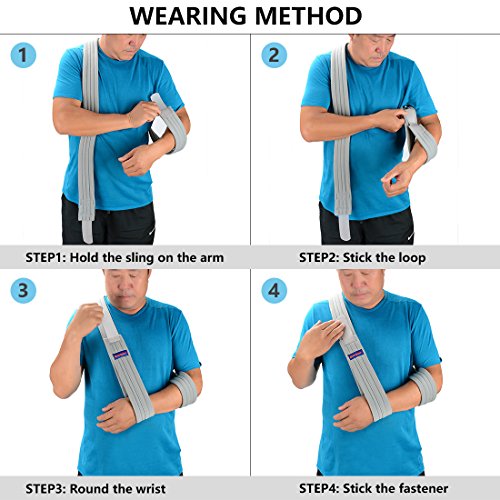 WEARING METHOD

1

STEP1: Hold the sling on the arm

2

STEP2: Stick the loop

3

STEP3: Round the wrist

4

STEP4: Stick the fastener