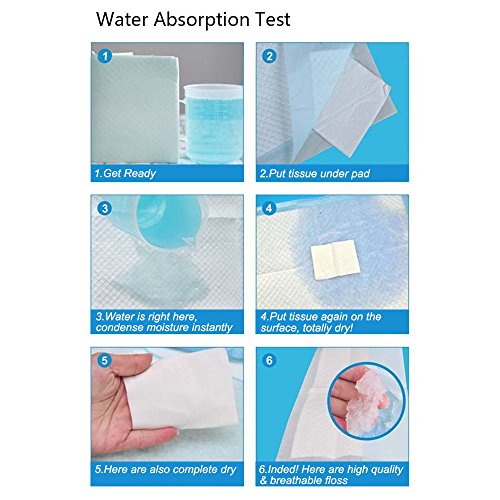 Water Absorption Test

1

1.Get Ready

2

2.Put tissue under pad

3

3.Water is right here, condense moisture instantly

4

4.Put tissue again on the surface, totally dry!

5

5.Here are also complete dry

6

6.Inded! Here are high quality & breathable floss