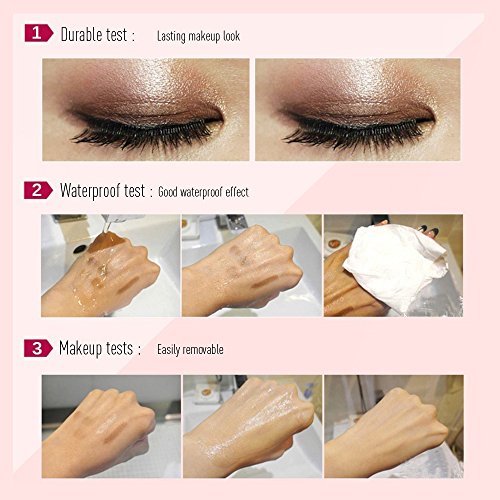 1 Durable test : Lasting makeup look

2 Waterproof test : Good waterproof effect

3 Makeup tests : Easily removable