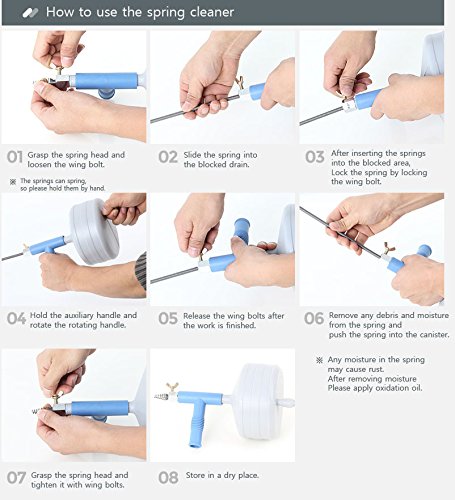 How to use the spring cleaner

01 Grasp the spring head and loosen the wing bolt.

※ The springs can spring, so please hold them by hand.

02 Slide the spring into the blocked drain.

03 After inserting the springs into the blocked area, Lock the spring by locking the wing bolt.

04 Hold the auxiliary handle and rotate the rotating handle.

05 Release the wing bolts after the work is finished.

06 Remove any debris and moisture from the spring and push the spring into the canister.

※ Any moisture in the spring may cause rust. After removing moisture Please apply oxidation oil.

07 Grasp the spring head and tighten it with wing bolts.

08 Store in a dry place.