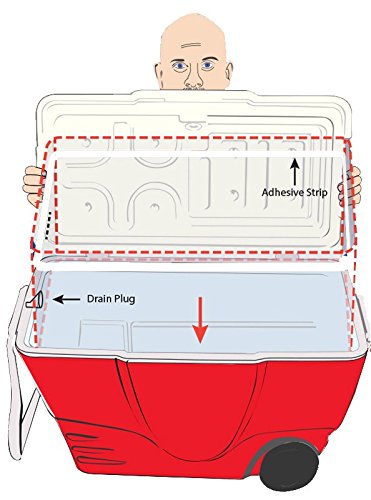 Adhesive Strip

Drain Plug