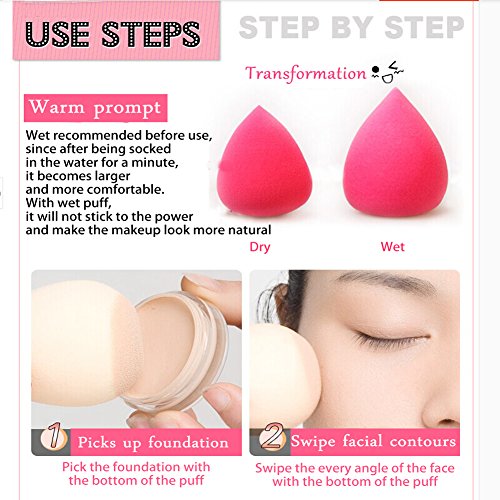 USE STEPS

STEP BY STEP

Transformation

Warm prompt

Wet recommended before use, since after being socked in the water for a minute, it becomes larger and more comfortable. With wet puff, it will not stick to the power and make the makeup look more natural

Dry

Wet

1 Picks up foundation

Pick the foundation with the bottom of the puff

2 Swipe facial contours

Swipe the every angle of the face with the bottom of the puff