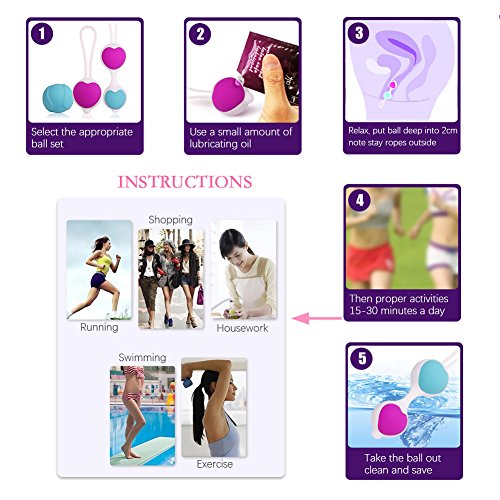 1
Select the appropriate ball set

2
Use a small amount of lubricating oil

3
Relax, put ball deep into 2cm note stay ropes outside

INSTRUCTIONS

Shopping

Running

Housework

Swimming

Exercise

4
Then proper activities 15-30 minutes a day

5
Take the ball out clean and save