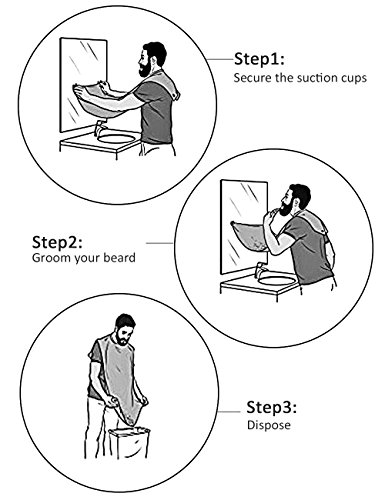 Step1:
Secure the suction cups

Step2:
Groom your beard

Step3:
Dispose