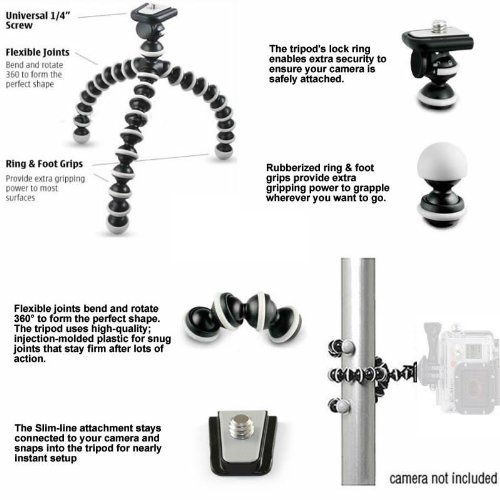 Universal 1/4" Screw

Flexible Joints
Bend and rotate 360 to form the perfect shape

Ring & Foot Grips
Provide extra gripping power to most surfaces

The tripod's lock ring enables extra security to ensure your camera is safely attached.

Rubberized ring & foot grips provide extra gripping power to grapple wherever you want to go.

Flexible joints bend and rotate 360° to form the perfect shape. The tripod uses high-quality; injection-molded plastic for snug joints that stay firm after lots of action.

The Slim-line attachment stays connected to your camera and snaps into the tripod for nearly instant setup

camera not included