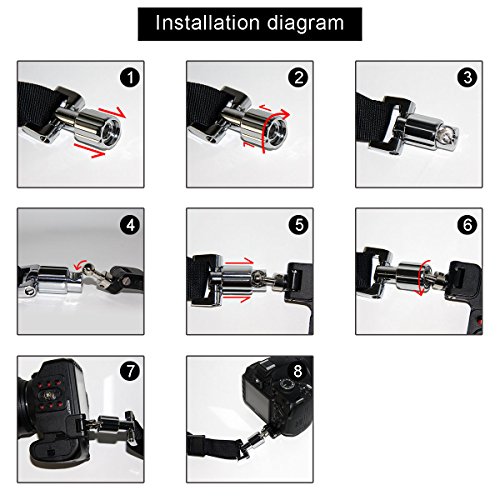 Installation diagram

1

2

3

4

5

6

7

8