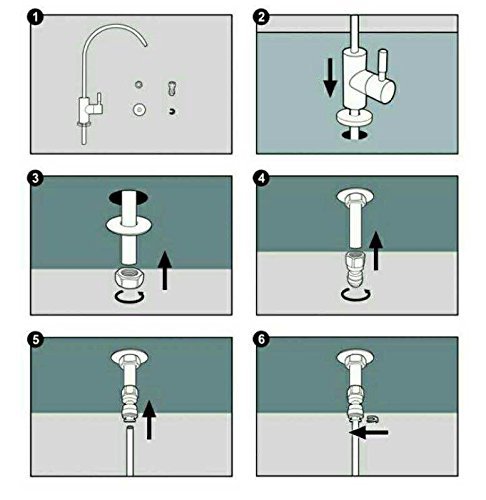 1

2

3

4

5

6