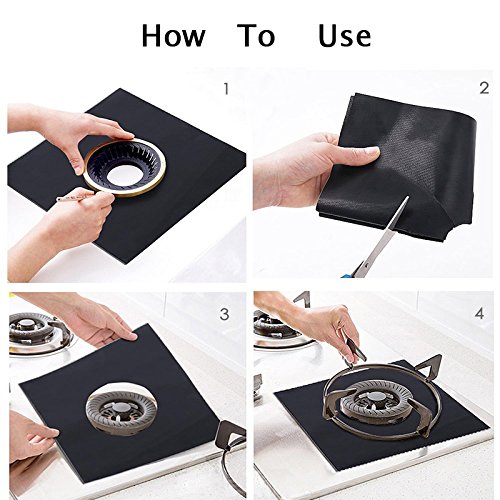 How To Use

1

2

3

4