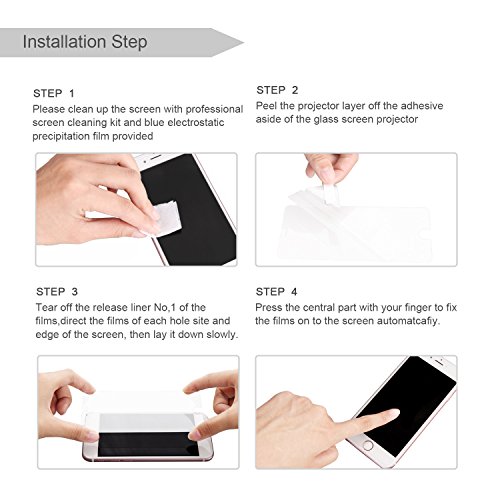 Installation Step

STEP 1
Please clean up the screen with professional screen cleaning kit and blue electrostatic precipitation film provided

STEP 2
Peel the projector layer off the adhesive aside of the glass screen projector

STEP 3
Tear off the release liner No,1 of the films,direct the films of each hole site and edge of the screen, then lay it down slowly.

STEP 4
Press the central part with your finger to fix the films on to the screen automatcafiy.