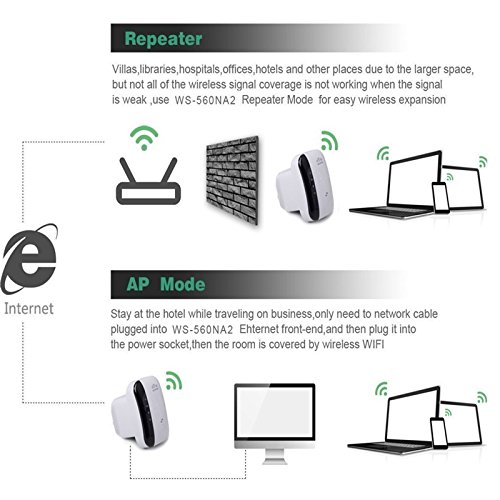 Repeater

Villas,libraries,hospitals,offices,hotels and other places due to the larger space, but not all of the wireless signal coverage is not working when the signal is weak ,use WS-560NA2 Repeater Mode for easy wireless expansion

Internet

AP Mode

Stay at the hotel while traveling on business,only need to network cable plugged into WS-560NA2 Ehternet front-end,and then plug it into the power socket,then the room is covered by wireless WIFI