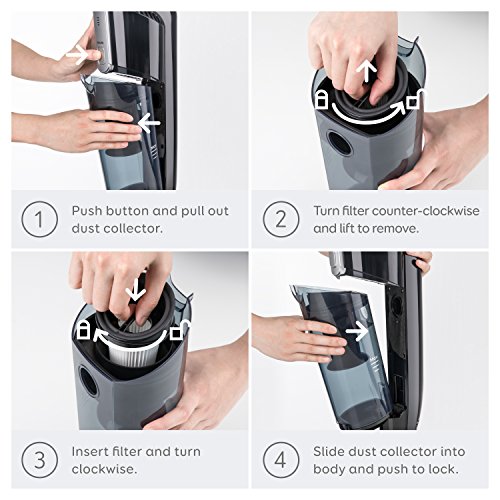 1 Push button and pull out dust collector.

2 Turn filter counter-clockwise and lift to remove.

3 Insert filter and turn clockwise.

4 Slide dust collector into body and push to lock.