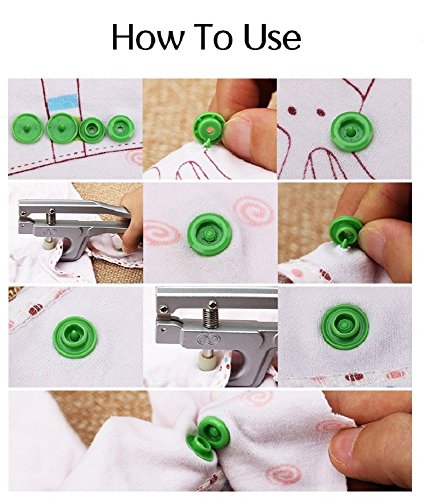 How To Use