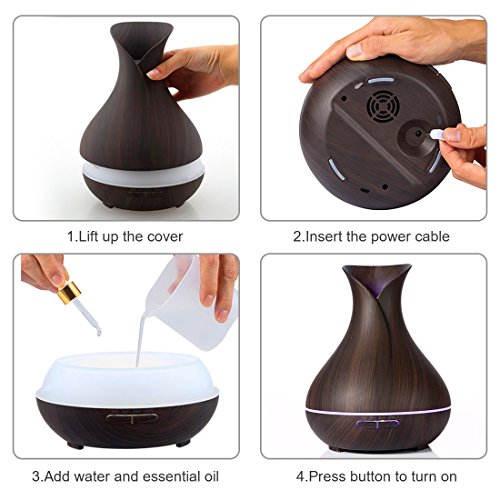 1.Lift up the cover

2.Insert the power cable

3.Add water and essential oil

4.Press button to turn on