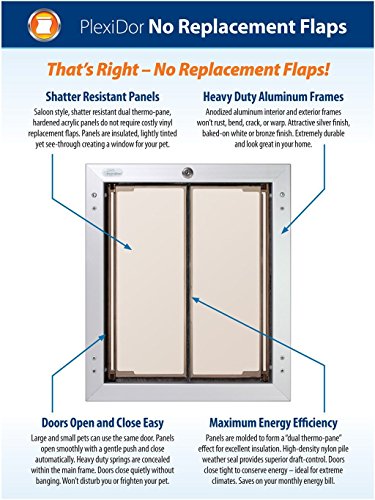 PlexiDor No Replacement Flaps

That's Right – No Replacement Flaps!

Shatter Resistant Panels
Saloon style, shatter resistant dual thermo-pane, hardened acrylic panels do not require costly vinyl replacement flaps. Panels are insulated, lightly tinted yet see-through creating a window for your pet.

Heavy Duty Aluminum Frames
Anodized aluminum interior and exterior frames won't rust, bend, crack, or warp. Attractive silver finish, baked-on white or bronze finish. Extremely durable and look great in your home.

Doors Open and Close Easy
Large and small pets can use the same door. Panels open smoothly with a gentle push and close automatically. Heavy duty springs are concealed within the main frame. Doors close quietly without banging. Won't disturb you or frighten your pet.

Maximum Energy Efficiency
Panels are molded to form a "dual thermo-pane" effect for excellent insulation. High-density nylon pile weather seal provides superior draft-control. Doors close tight to conserve energy – ideal for extreme climates. Saves on your monthly energy bill.