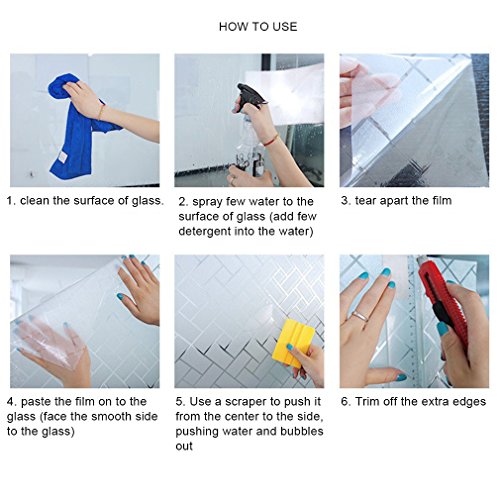 HOW TO USE

1. clean the surface of glass.

2. spray few water to the surface of glass (add few detergent into the water)

3. tear apart the film

4. paste the film on to the glass (face the smooth side to the glass)

5. Use a scraper to push it from the center to the side, pushing water and bubbles out

6. Trim off the extra edges