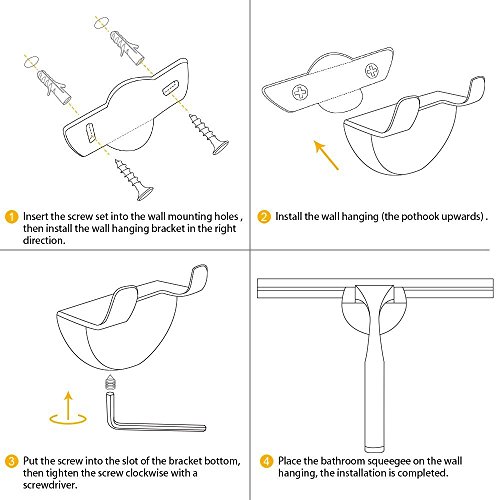 1 Insert the screw set into the wall mounting holes , then install the wall hanging bracket in the right direction.

2 Install the wall hanging (the pothook upwards) .

3 Put the screw into the slot of the bracket bottom, then tighten the screw clockwise with a screwdriver.

4 Place the bathroom squeegee on the wall hanging, the installation is completed.