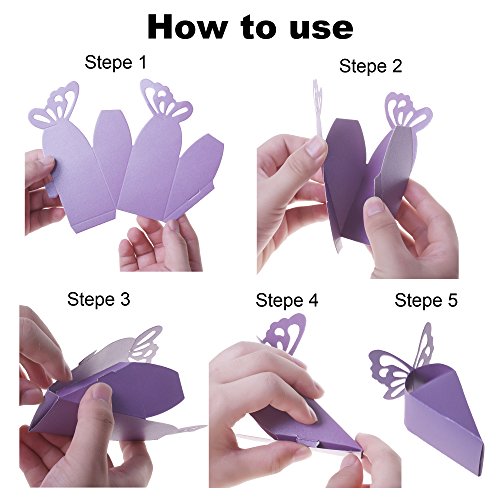 How to use

Stepe 1

Stepe 2

Stepe 3

Stepe 4

Stepe 5