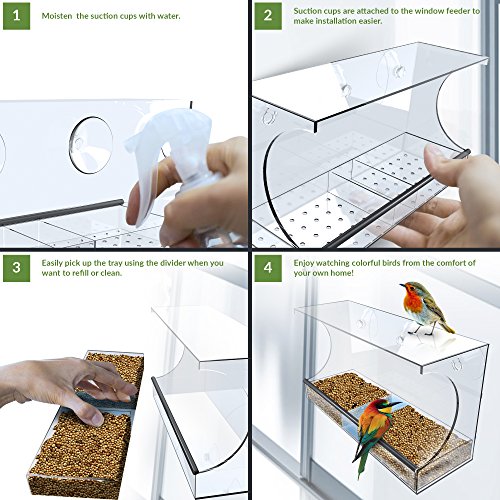 1

Moisten the suction cups with water.

2

Suction cups are attached to the window feeder to make installation easier.

3

Easily pick up the tray using the divider when you want to refill or clean.

4

Enjoy watching colorful birds from the comfort of your own home!