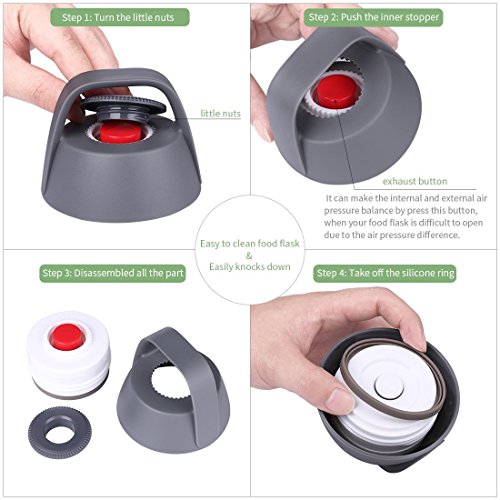 Step 1: Turn the little nuts

little nuts

Step 2: Push the inner stopper

exhaust button

It can make the internal and external air pressure balance by press this button, when your food flask is difficult to open due to the air pressure difference.

Easy to clean food flask
&
Easily knocks down

Step 3: Disassembled all the part

Step 4: Take off the silicone ring