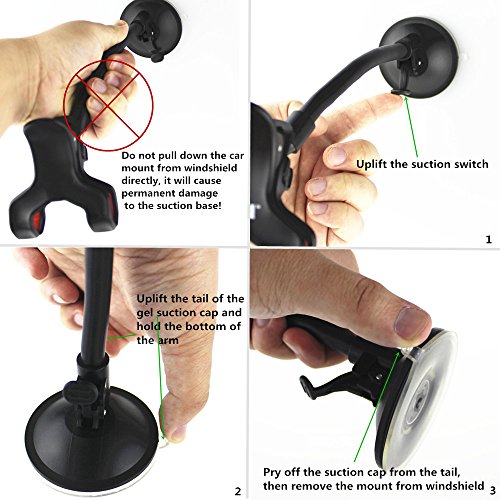 Do not pull down the car mount from windshield directly, it will cause permanent damage to the suction base!

Uplift the suction switch

1

Uplift the tail of the gel suction cap and hold the bottom of the arm

2

Pry off the suction cap from the tail, then remove the mount from windshield

3