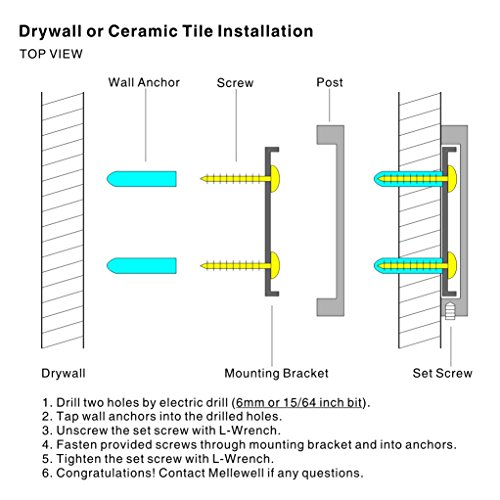 Drywall or Ceramic Tile Installation
TOP VIEW

Wall Anchor
Screw
Post

Drywall
Mounting Bracket
Set Screw

1. Drill two holes by electric drill (6mm or 15/64 inch bit).
2. Tap wall anchors into the drilled holes.
3. Unscrew the set screw with L-Wrench.
4. Fasten provided screws through mounting bracket and into anchors.
5. Tighten the set screw with L-Wrench.
6. Congratulations! Contact Mellewell if any questions.