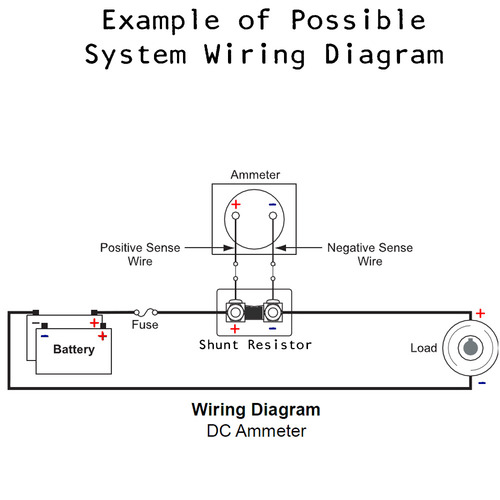 Example of Possible System Wiring Diagram

Ammeter

+ −

Positive Sense Wire

Negative Sense Wire

− +
− +
Battery

Fuse

+ −
Shunt Resistor

+
Load
−

Wiring Diagram
DC Ammeter