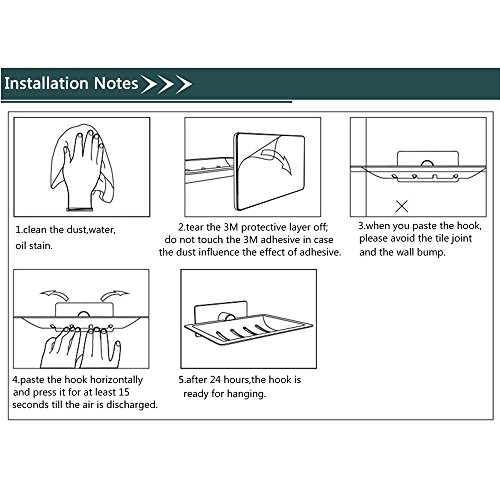 Installation Notes

1.clean the dust,water, oil stain.

2.tear the 3M protective layer off; do not touch the 3M adhesive in case the dust influence the effect of adhesive.

3.when you paste the hook, please avoid the tile joint and the wall bump.

4.paste the hook horizontally and press it for at least 15 seconds till the air is discharged.

5.after 24 hours,the hook is ready for hanging.